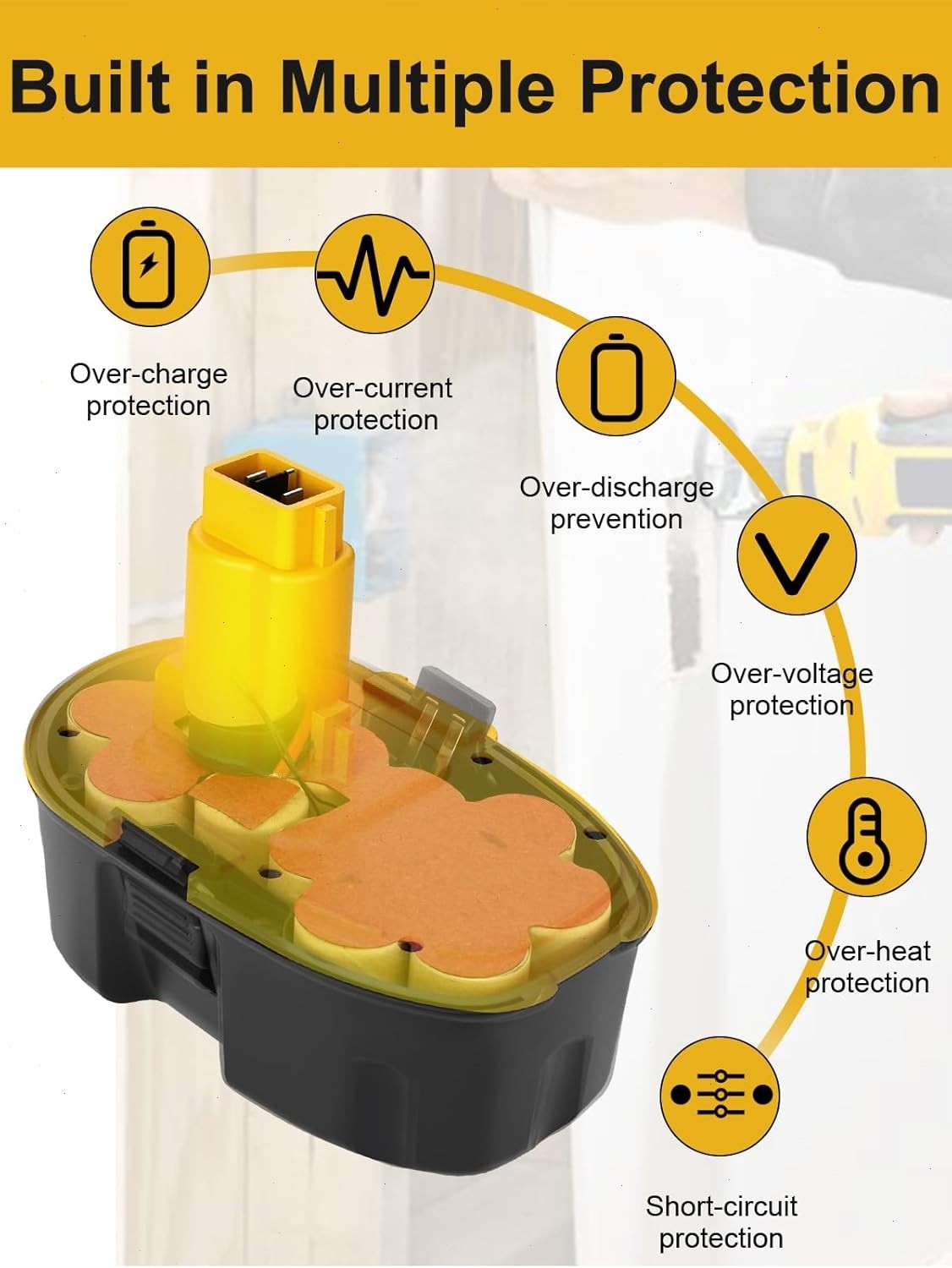 Built in Multiple Protection

Over-charge protection

Over-current protection

Over-discharge prevention

Over-voltage protection

Over-heat protection

Short-circuit protection