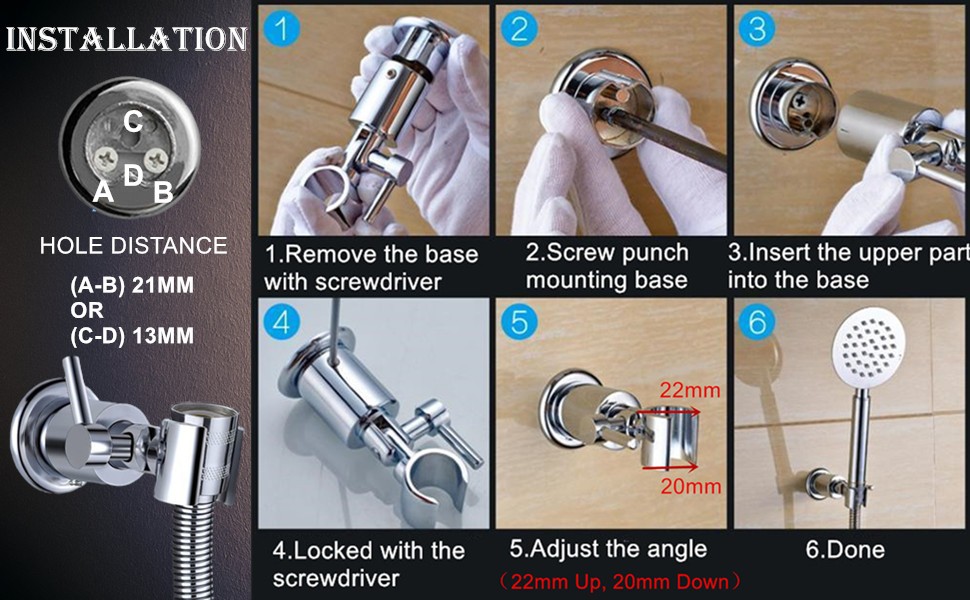 INSTALLATION

C
D
A B

HOLE DISTANCE

(A-B) 21MM
OR
(C-D) 13MM

1

1.Remove the base with screwdriver

2

2.Screw punch mounting base

3

3.Insert the upper part into the base

4

4.Locked with the screwdriver

5

22mm
20mm

5.Adjust the angle
（22mm Up, 20mm Down）

6

6.Done