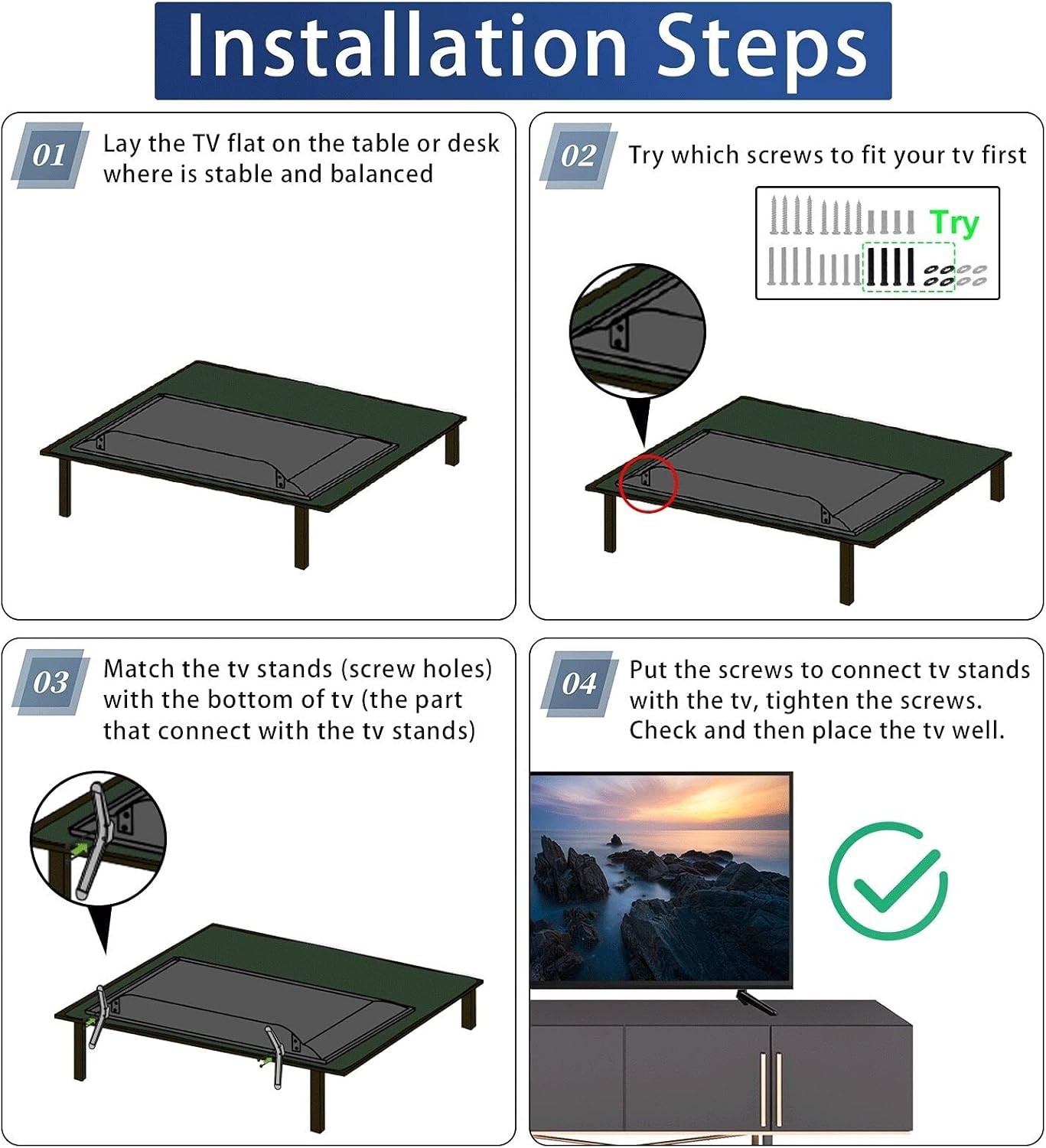 Installation Steps

01 Lay the TV flat on the table or desk where is stable and balanced

02 Try which screws to fit your tv first

Try

03 Match the tv stands (screw holes) with the bottom of tv (the part that connect with the tv stands)

04 Put the screws to connect tv stands with the tv, tighten the screws. Check and then place the tv well.