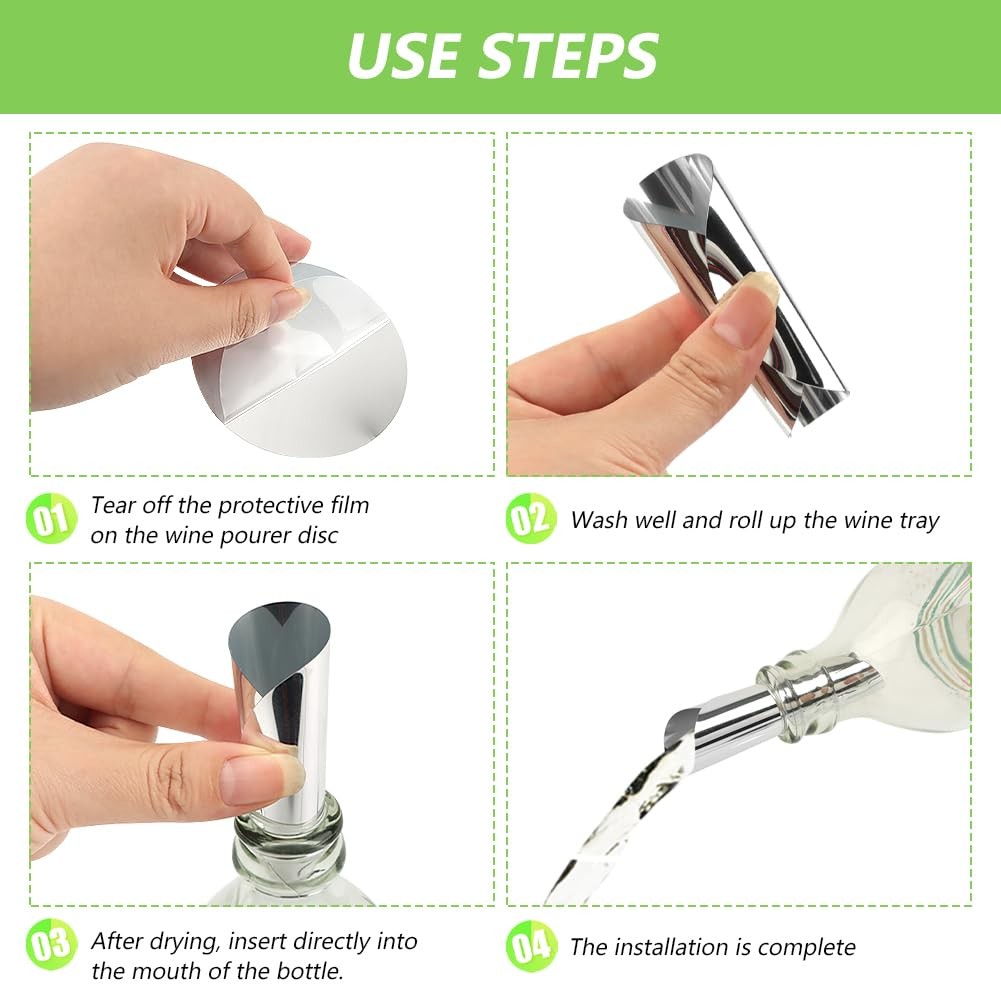 USE STEPS

01 Tear off the protective film on the wine pourer disc

02 Wash well and roll up the wine tray

03 After drying, insert directly into the mouth of the bottle.

04 The installation is complete